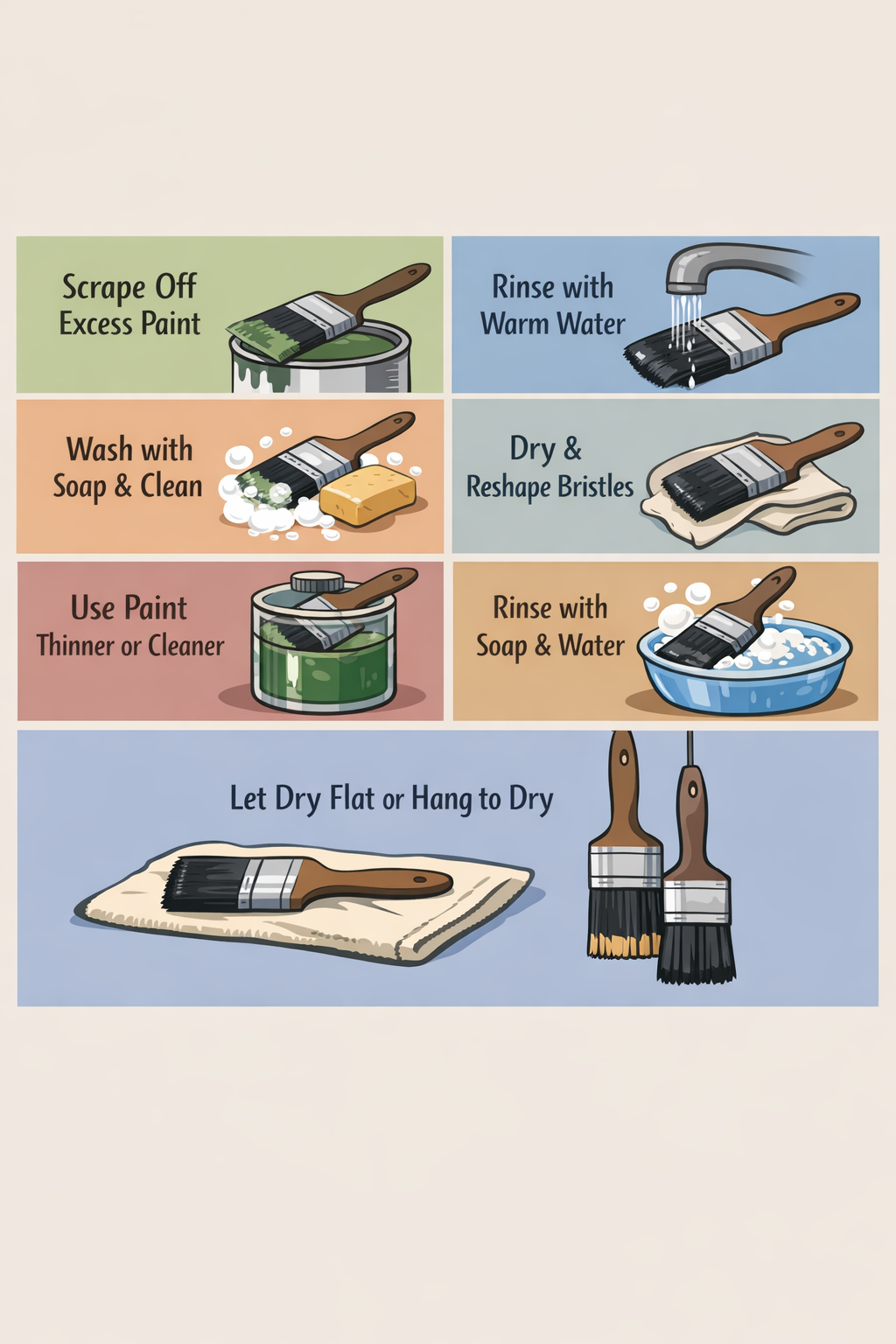 Scrape Off Excess Paint

Rinse with Warm Water

Wash with Soap & Clean

Dry & Reshape Bristles

Use Paint Thinner or Cleaner

Rinse with Soap & Water

Let Dry Flat or Hang to Dry